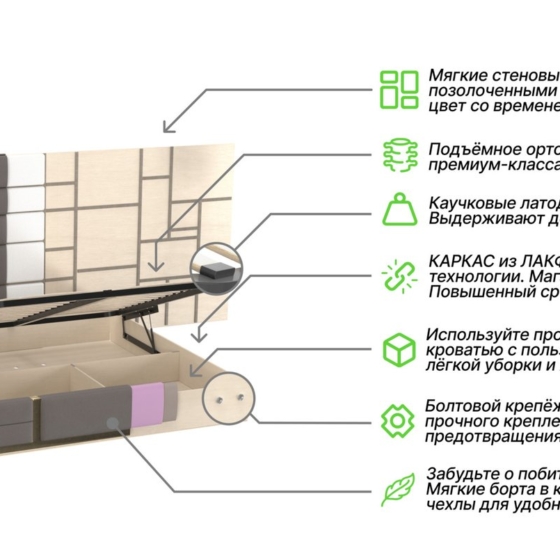 Мягкие стеновы
позолоченными
цвет со времене

Подъёмное орто
премиум-класса

Каучковые латод
Выдерживают д

КАРКАС из ЛАКС
технологии. Маг
Повышенный ср

Используйте про
кроватью с поль
лёгкой уборки и

Болтовой крепёж
прочного крепле
предотвращения

Забудьте о побит
Мягкие борта в к
чехлы для удобн